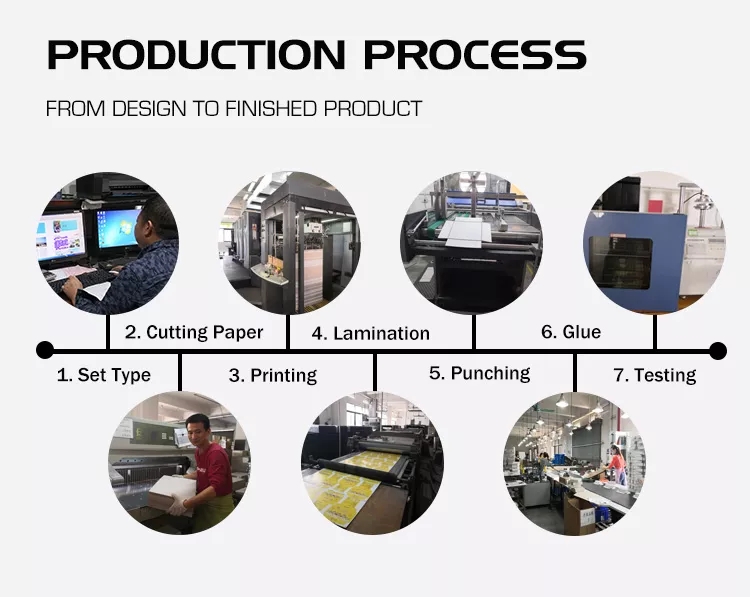 PRODUCTION PROCESS

FROM DESIGN TO FINISHED PRODUCT

1. Set Type

2. Cutting Paper

3. Printing

4. Lamination

5. Punching

6. Glue

7. Testing