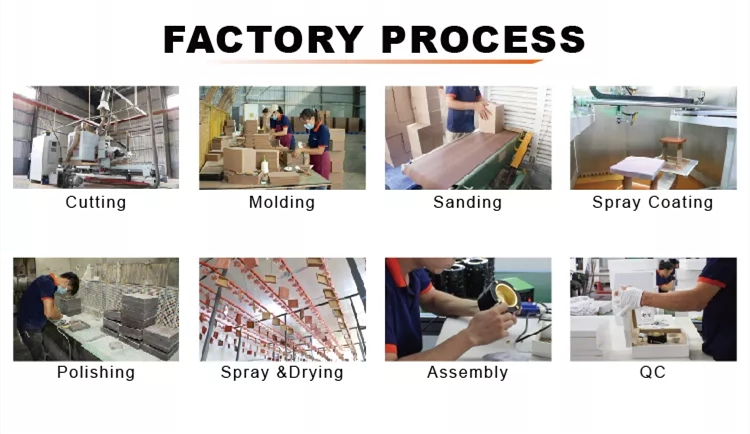 FACTORY PROCESS

Cutting

Molding

Sanding

Spray Coating

Polishing

Spray &Drying

Assembly

QC